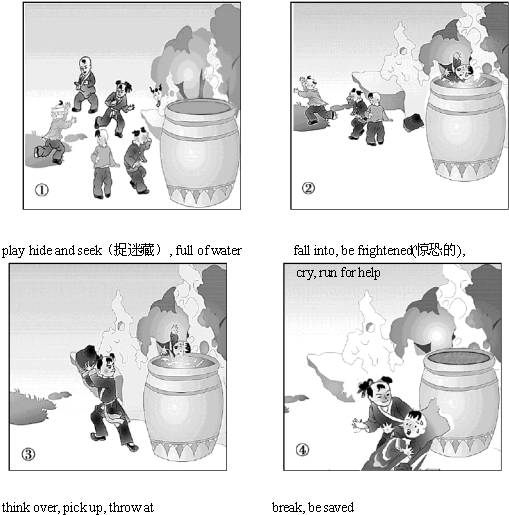 ①

②

play hide and seek（捉迷藏）, full of water

fall into, be frightened(惊恐的), cry, run for help

③

④

think over, pick up, throw at

break, be saved